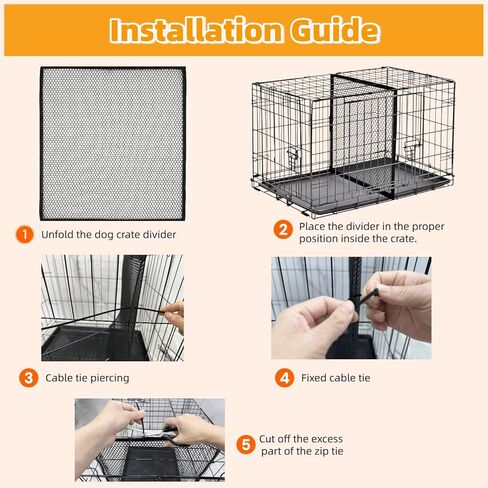 Installation Guide

1 Unfold the dog crate divider

2 Place the divider in the proper position inside the crate.

3 Cable tie piercing

4 Fixed cable tie

5 Cut off the excess part of the zip tie