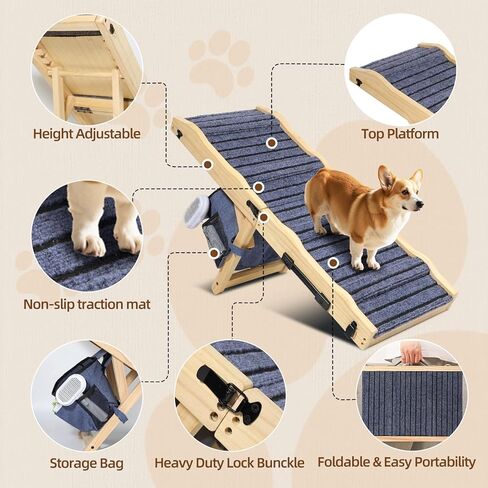 Height Adjustable

Top Platform

Non-slip traction mat

Storage Bag

Heavy Duty Lock Bunckle

Foldable & Easy Portability