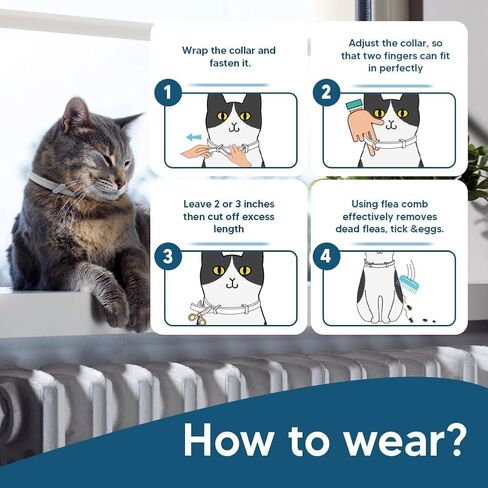 Wrap the collar and fasten it.

1

Adjust the collar, so that two fingers can fit in perfectly

2

Leave 2 or 3 inches then cut off excess length

3

Using flea comb effectively removes dead fleas, tick &eggs.

4

How to wear?