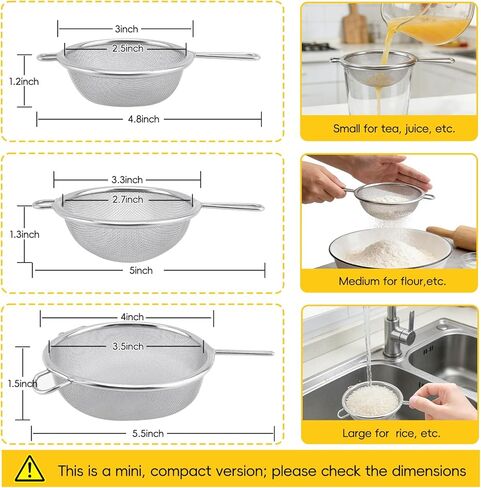 3inch
2.5inch
1.2inch
4.8inch

Small for tea, juice, etc.

3.3inch
2.7inch
1.3inch
5inch

Medium for flour,etc.

4inch
3.5inch
1.5inch
5.5inch

Large for rice, etc.

This is a mini, compact version; please check the dimensions