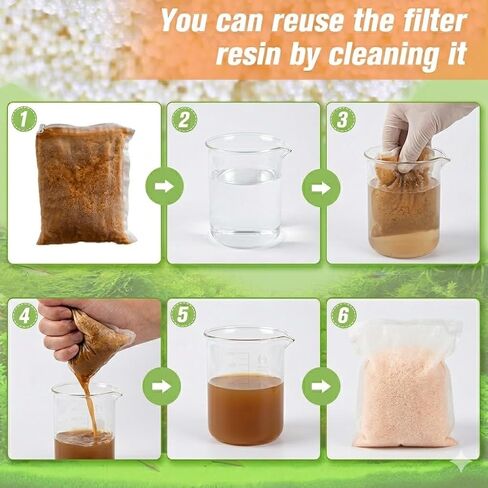 You can reuse the filter resin by cleaning it

1

2

3

4

5

6