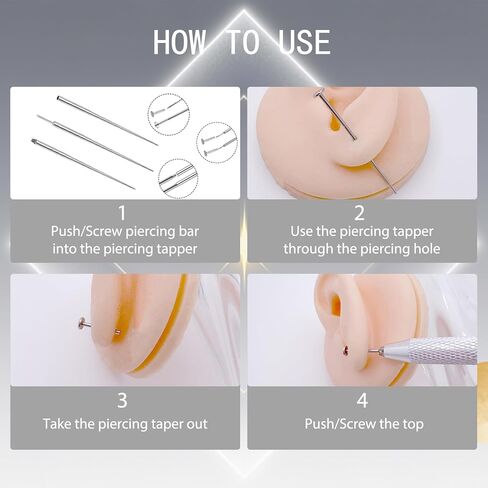 HOW TO USE

1
Push/Screw piercing bar into the piercing tapper

2
Use the piercing tapper through the piercing hole

3
Take the piercing taper out

4
Push/Screw the top