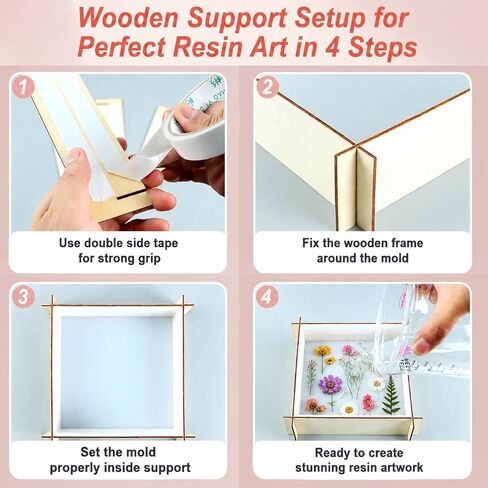 Wooden Support Setup for Perfect Resin Art in 4 Steps

1

Use double side tape for strong grip

2

Fix the wooden frame around the mold

3

Set the mold properly inside support

4

Ready to create stunning resin artwork