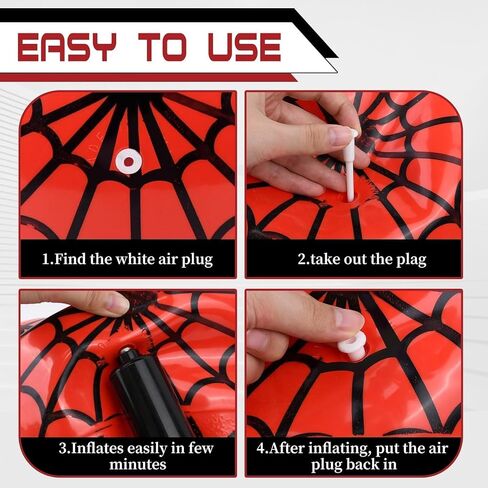 EASY TO USE

1.Find the white air plug

2.take out the plag

3.Inflates easily in few minutes

4.After inflating, put the air plug back in