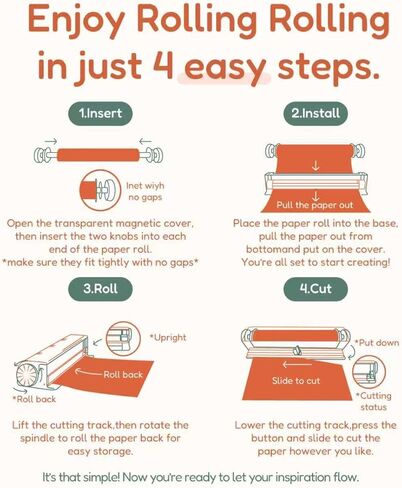 Enjoy Rolling Rolling in just 4 easy steps.

1.Insert

Inet wiyh no gaps

Open the transparent magnetic cover, then insert the two knobs into each end of the paper roll. *make sure they fit tightly with no gaps*

2.Install

Pull the paper out

Place the paper roll into the base, pull the paper out from bottomand put on the cover. You're all set to start creating!

3.Roll

*Upright

Roll back

*Roll back

Lift the cutting track,then rotate the spindle to roll the paper back for easy storage.

4.Cut

*Put down

Slide to cut

*Cutting status

Lower the cutting track,press the button and slide to cut the paper however you like.

It's that simple! Now you're ready to let your inspiration flow.