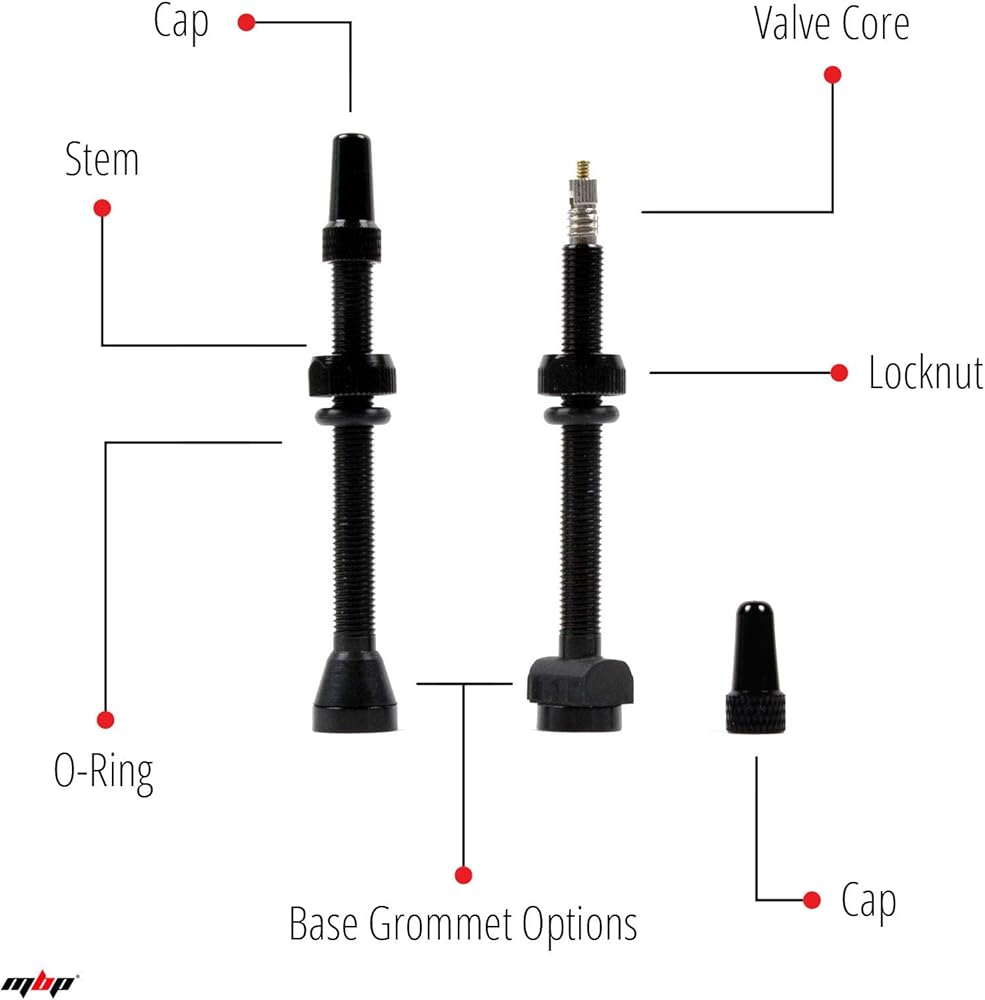 Cap

Valve Core

Stem

Locknut

O-Ring

Base Grommet Options

Cap

mbp