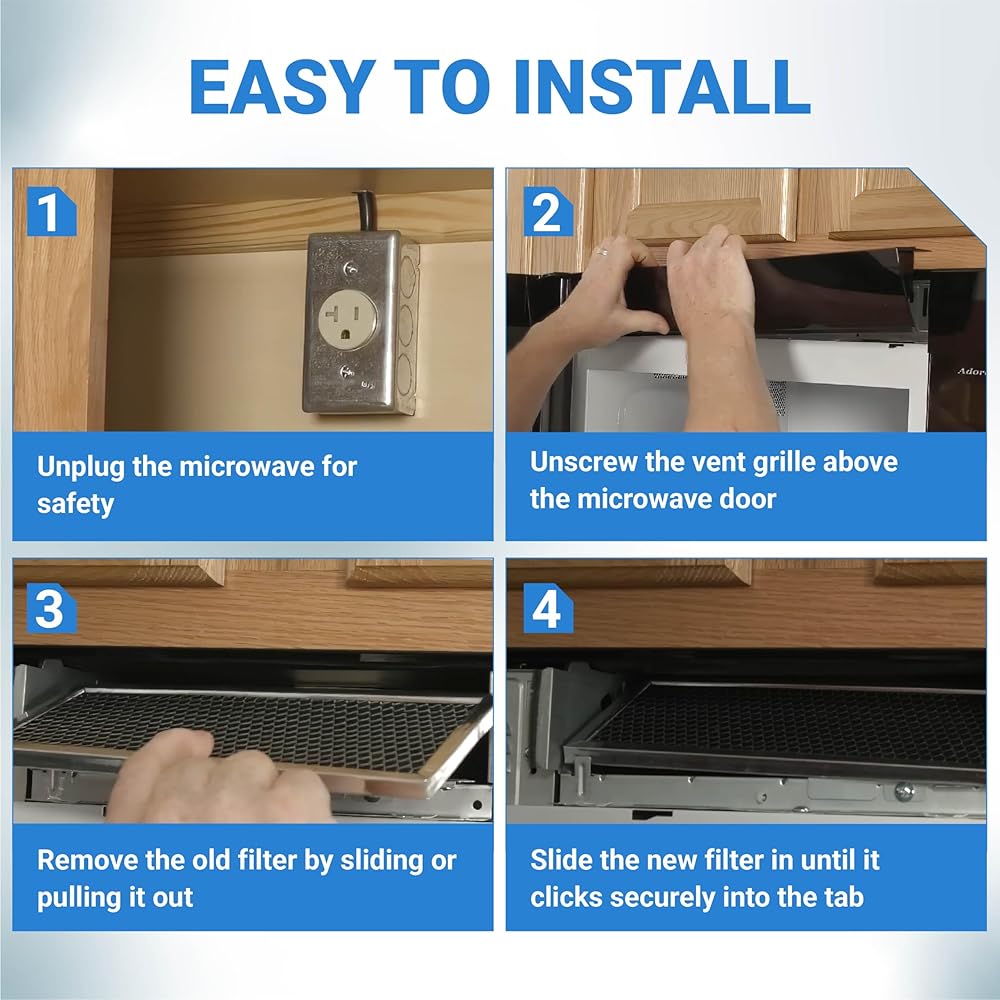 EASY TO INSTALL

1

Unplug the microwave for safety

2

Unscrew the vent grille above the microwave door

3

Remove the old filter by sliding or pulling it out

4

Slide the new filter in until it clicks securely into the tab