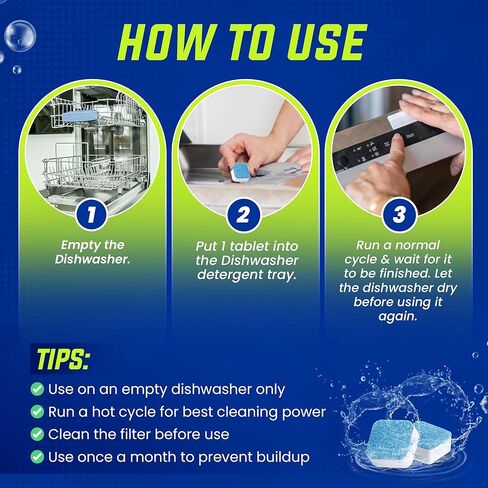 HOW TO USE

1
Empty the Dishwasher.

2
Put 1 tablet into the Dishwasher detergent tray.

Start

3
Run a normal cycle & wait for it to be finished. Let the dishwasher dry before using it again.

TIPS:

Use on an empty dishwasher only

Run a hot cycle for best cleaning power

Clean the filter before use

Use once a month to prevent buildup