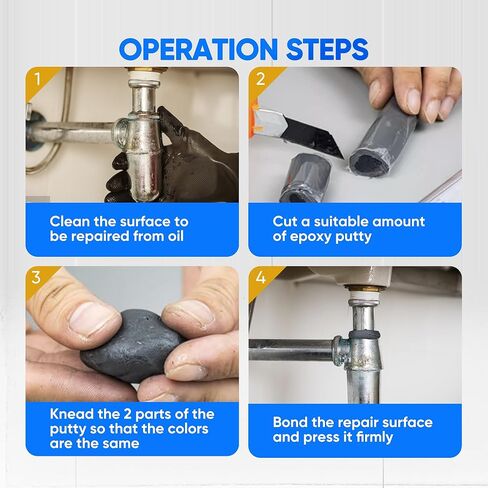 OPERATION STEPS

1

Clean the surface to be repaired from oil

2

Cut a suitable amount of epoxy putty

3

Knead the 2 parts of the putty so that the colors are the same

4

Bond the repair surface and press it firmly