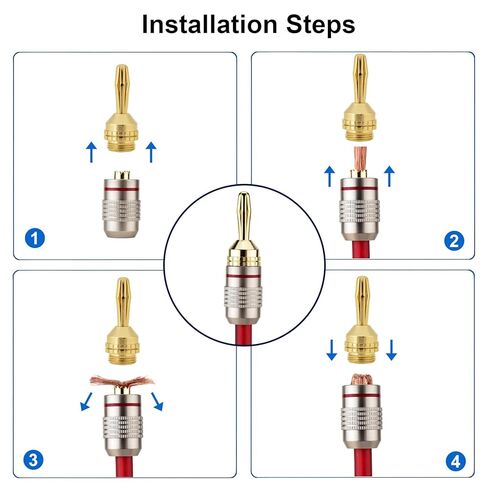 Installation Steps

1

2

3

4