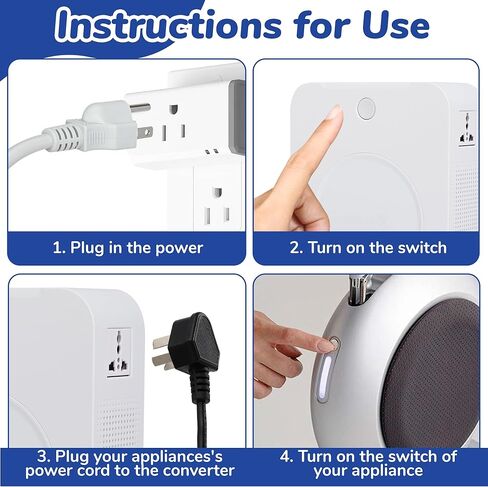 Instructions for Use

1. Plug in the power

2. Turn on the switch

3. Plug your appliances's power cord to the converter

4. Turn on the switch of your appliance