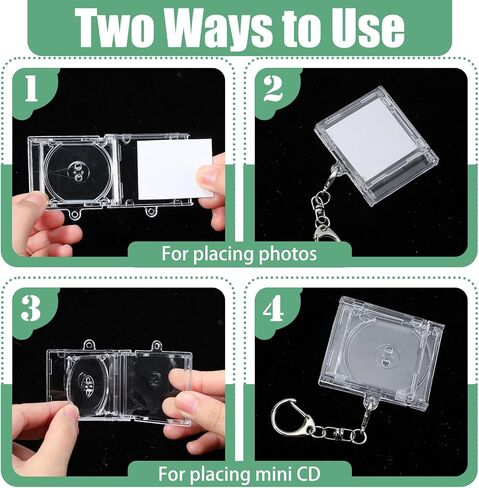 Two Ways to Use

1

2

For placing photos

3

4

For placing mini CD