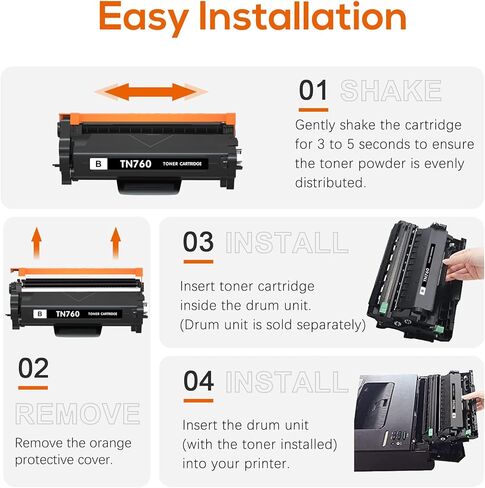 Easy Installation

B TN760 TONER CARTRIDGE

01 SHAKE

Gently shake the cartridge for 3 to 5 seconds to ensure the toner powder is evenly distributed.

B TN760 TONER CARTRIDGE

02

REMOVE

Remove the orange protective cover.

03 INSTALL

Insert toner cartridge inside the drum unit. (Drum unit is sold separately)

TN760

04 INSTALL

Insert the drum unit (with the toner installed) into your printer.