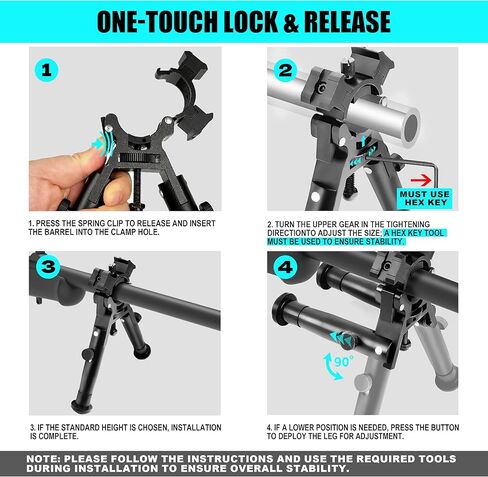 ONE-TOUCH LOCK & RELEASE

1

1. PRESS THE SPRING CLIP TO RELEASE AND INSERT THE BARREL INTO THE CLAMP HOLE.

2

MUST USE HEX KEY

2. TURN THE UPPER GEAR IN THE TIGHTENING DIRECTIONTO ADJUST THE SIZE; A HEX KEY TOOL MUST BE USED TO ENSURE STABILITY.

3

3. IF THE STANDARD HEIGHT IS CHOSEN, INSTALLATION IS COMPLETE.

4

90°

4. IF A LOWER POSITION IS NEEDED, PRESS THE BUTTON TO DEPLOY THE LEG FOR ADJUSTMENT.

NOTE: PLEASE FOLLOW THE INSTRUCTIONS AND USE THE REQUIRED TOOLS DURING INSTALLATION TO ENSURE OVERALL STABILITY.