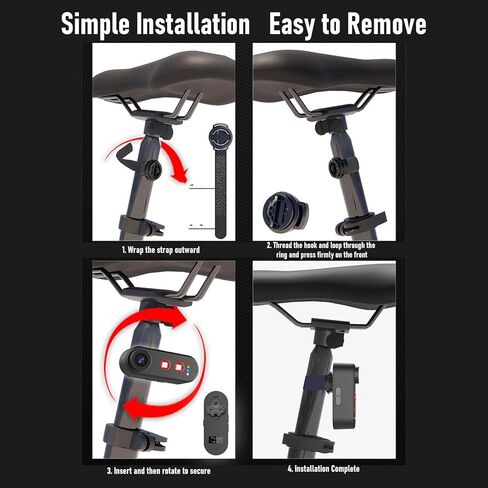 Simple Installation Easy to Remove

1. Wrap the strap outward

2. Thread the hook and loop through the ring and press firmly on the front

3. Insert and then rotate to secure

4. Installation Complete