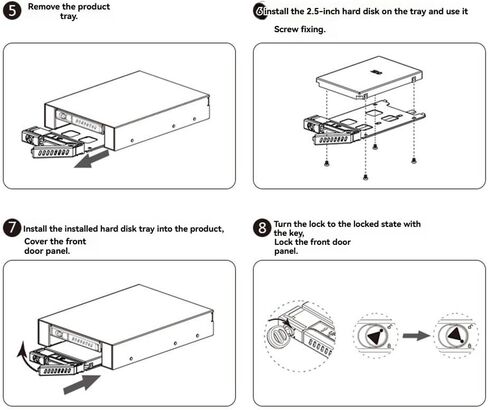 5 Remove the product tray.

6 install the 2.5-inch hard disk on the tray and use it

Screw fixing.

7 Install the installed hard disk tray into the product,

Cover the front door panel.

8 Turn the lock to the locked state with the key,

Lock the front door panel.