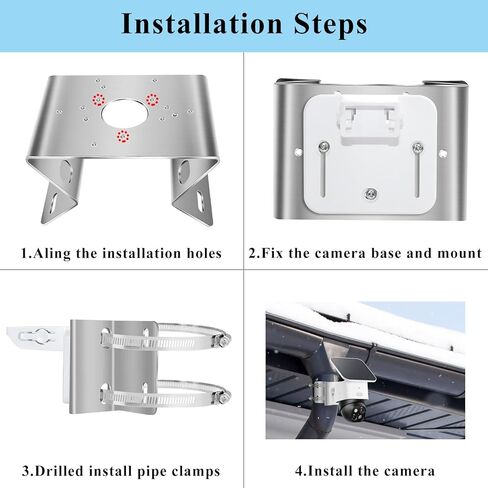 Installation Steps

1.Aling the installation holes

2.Fix the camera base and mount

3.Drilled install pipe clamps

4.Install the camera