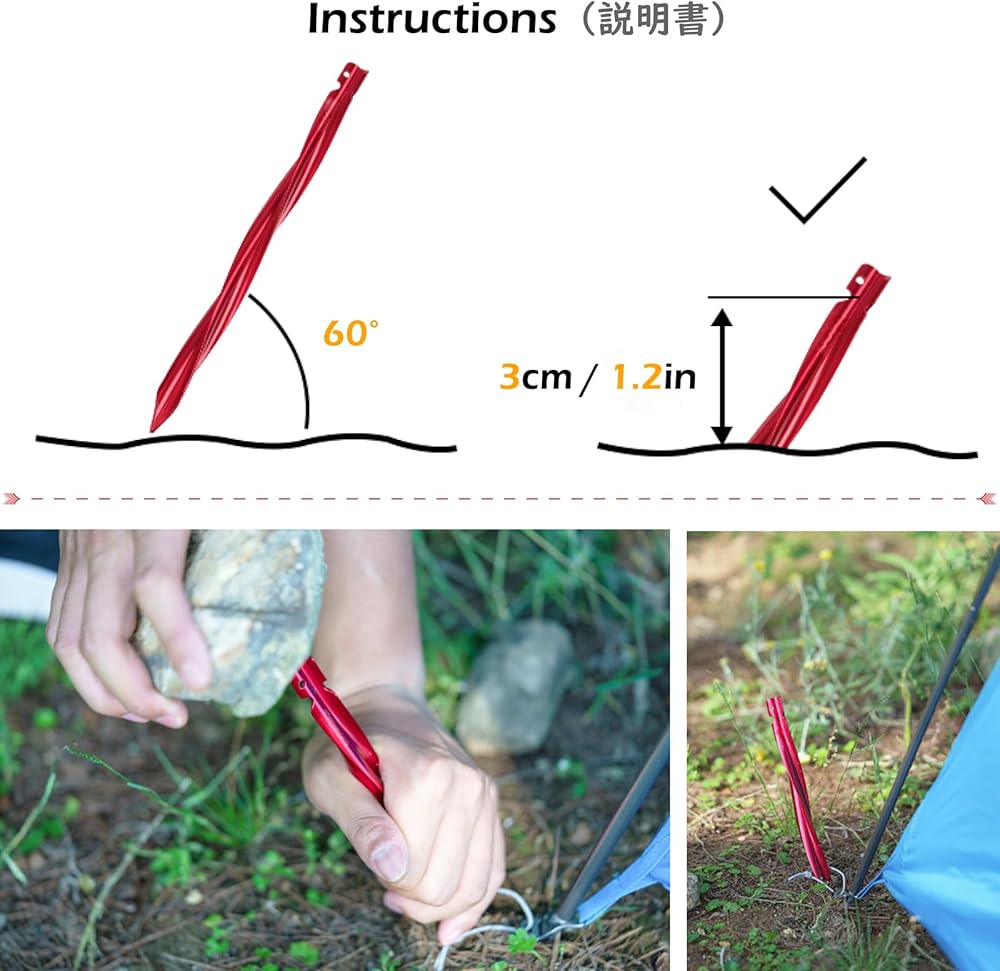 Instructions（説明書）

60°

3cm / 1.2in