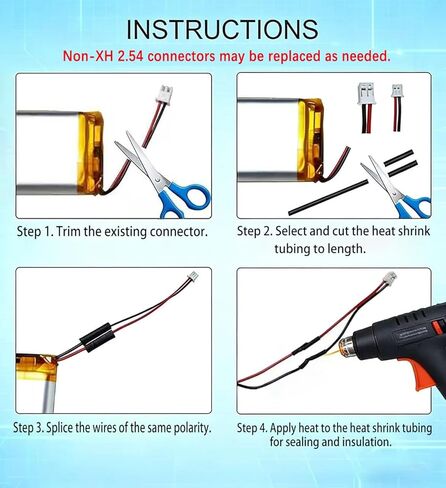 INSTRUCTIONS

Non-XH 2.54 connectors may be replaced as needed.

Step 1. Trim the existing connector.

Step 2. Select and cut the heat shrink tubing to length.

Step 3. Splice the wires of the same polarity.

Step 4. Apply heat to the heat shrink tubing for sealing and insulation.