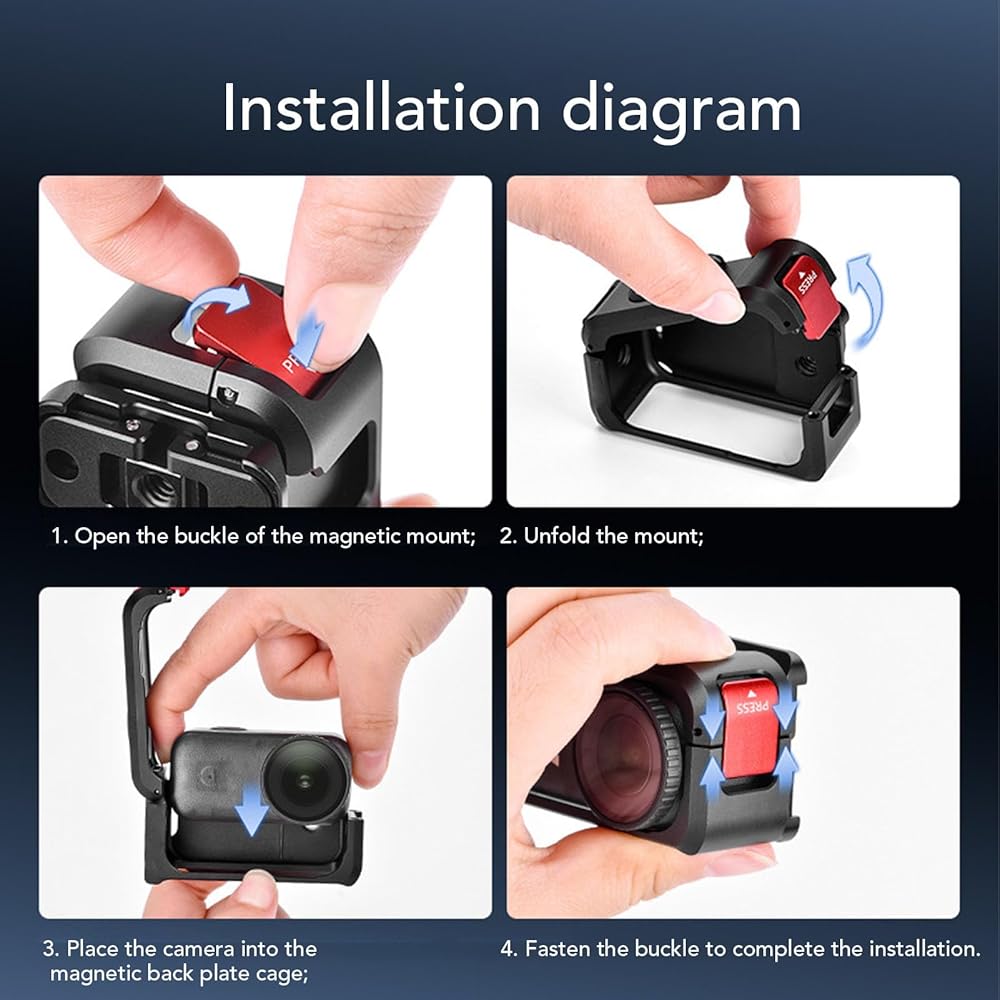 Installation diagram

PRESS

PRESS

1. Open the buckle of the magnetic mount;

2. Unfold the mount;

PRESS

3. Place the camera into the magnetic back plate cage;

4. Fasten the buckle to complete the installation.