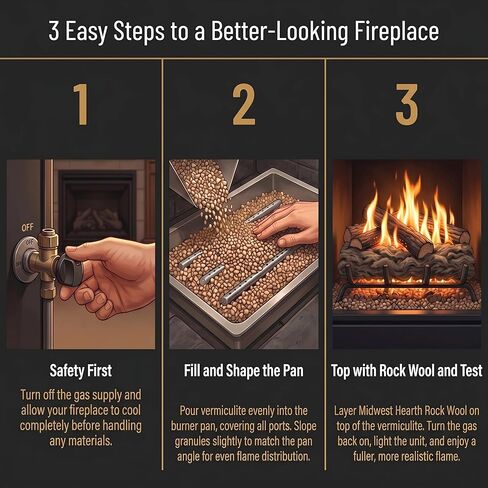 3 Easy Steps to a Better-Looking Fireplace

1

OFF

OFF

Safety First

Turn off the gas supply and allow your fireplace to cool completely before handling any materials.

2

Fill and Shape the Pan

Pour vermiculite evenly into the burner pan, covering all ports. Slope granules slightly to match the pan angle for even flame distribution.

3

Top with Rock Wool and Test

Layer Midwest Hearth Rock Wool on top of the vermiculite. Turn the gas back on, light the unit, and enjoy a fuller, more realistic flame.