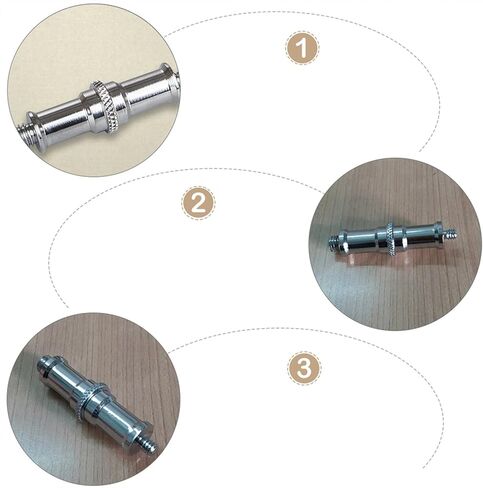 1

2

3