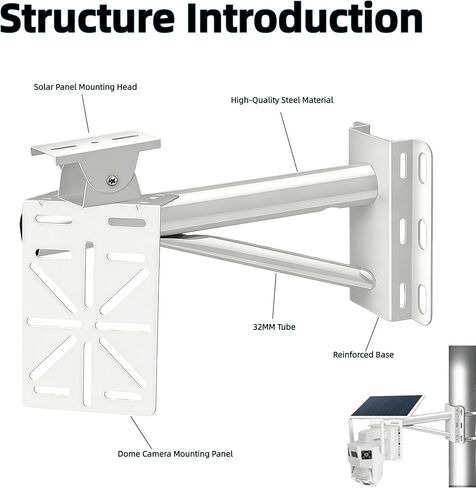 Structure Introduction

Solar Panel Mounting Head

High-Quality Steel Material

32MM Tube

Reinforced Base

Dome Camera Mounting Panel