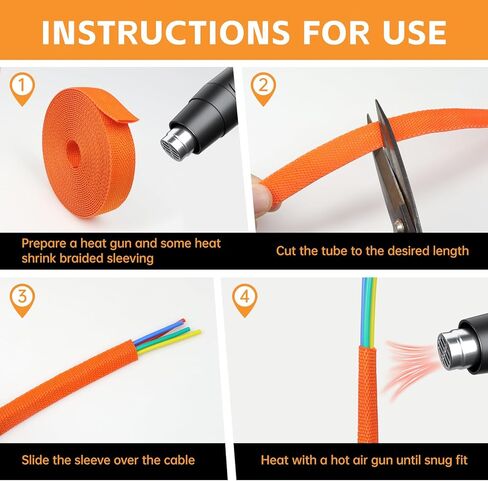 INSTRUCTIONS FOR USE

1

Prepare a heat gun and some heat shrink braided sleeving

2

Cut the tube to the desired length

3

Slide the sleeve over the cable

4

Heat with a hot air gun until snug fit