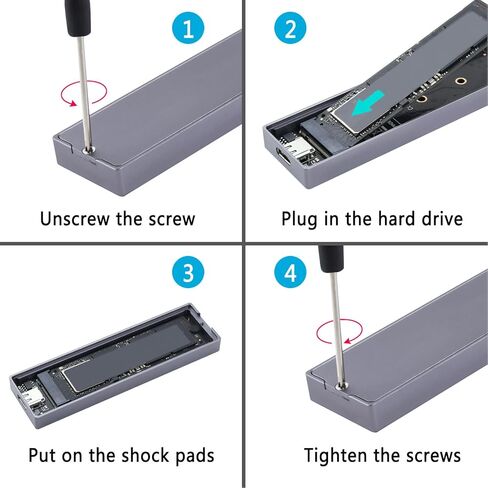 1

Unscrew the screw

2

Plug in the hard drive

3

Put on the shock pads

4

Tighten the screws