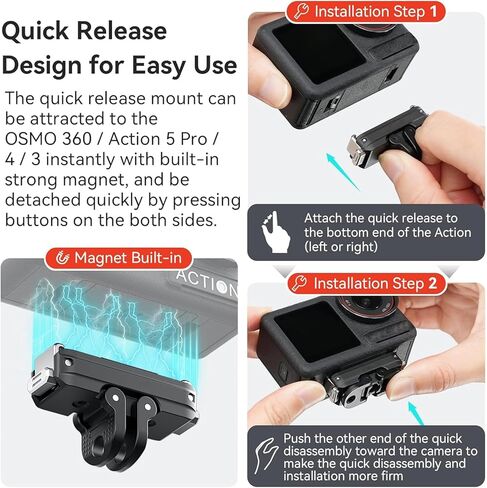 Quick Release Design for Easy Use

The quick release mount can be attracted to the OSMO 360 / Action 5 Pro / 4 / 3 instantly with built-in strong magnet, and be detached quickly by pressing buttons on the both sides.

Magnet Built-in

ACTION

Installation Step 1

Attach the quick release to the bottom end of the Action (left or right)

Installation Step 2

Push the other end of the quick disassembly toward the camera to make the quick disassembly and installation more firm