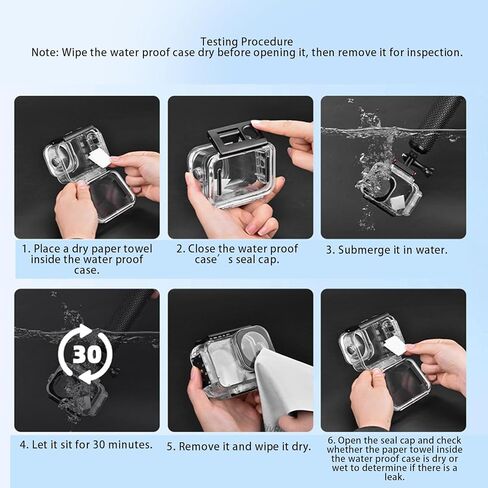 Testing Procedure
Note: Wipe the water proof case dry before opening it, then remove it for inspection.

1. Place a dry paper towel inside the water proof case.

2. Close the water proof case’s seal cap.

3. Submerge it in water.

30

4. Let it sit for 30 minutes.

5. Remove it and wipe it dry.

6. Open the seal cap and check whether the paper towel inside the water proof case is dry or wet to determine if there is a leak.