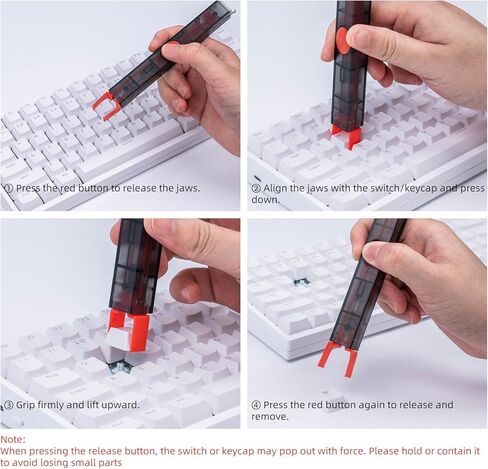 ① Press the red button to release the jaws.

② Align the jaws with the switch/keycap and press down.

③ Grip firmly and lift upward.

④ Press the red button again to release and remove.

Note:
When pressing the release button, the switch or keycap may pop out with force. Please hold or contain it to avoid losing small parts