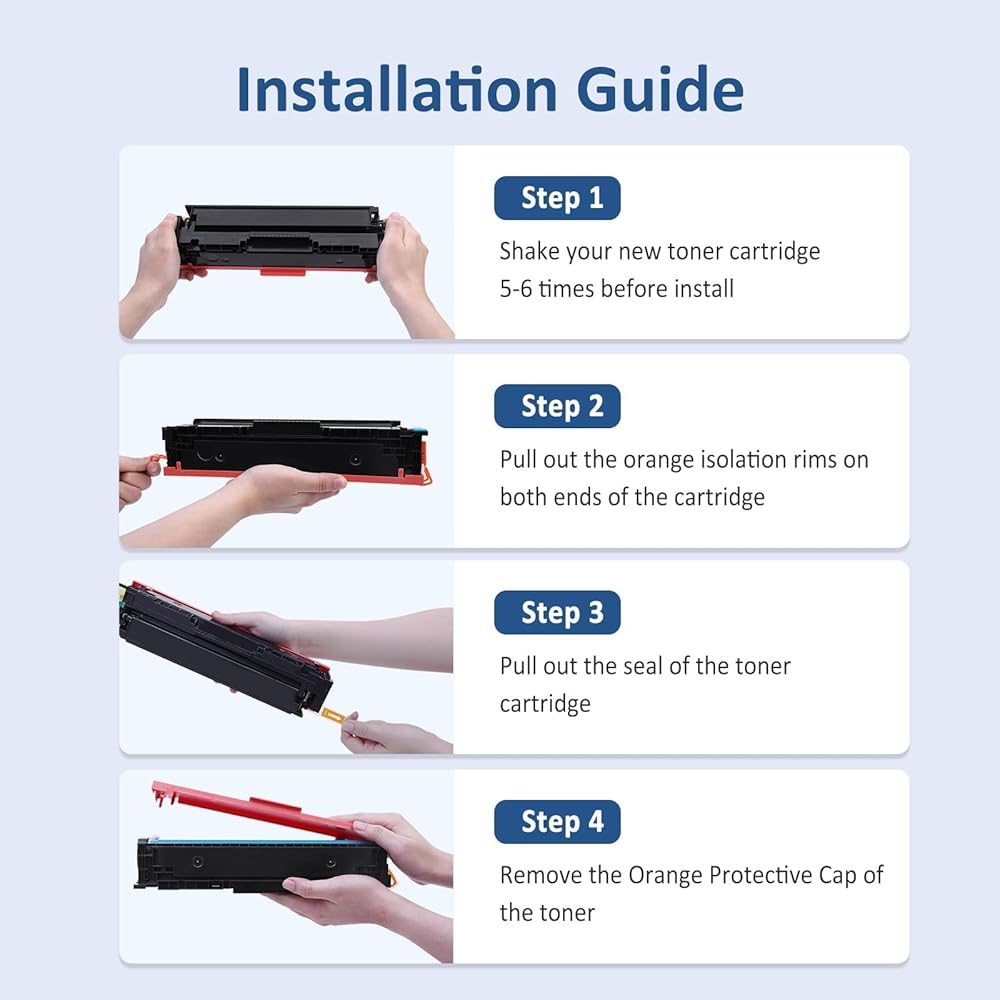 Installation Guide

Step 1

Shake your new toner cartridge 5-6 times before install

Step 2

Pull out the orange isolation rims on both ends of the cartridge

Step 3

Pull out the seal of the toner cartridge

Step 4

Remove the Orange Protective Cap of the toner