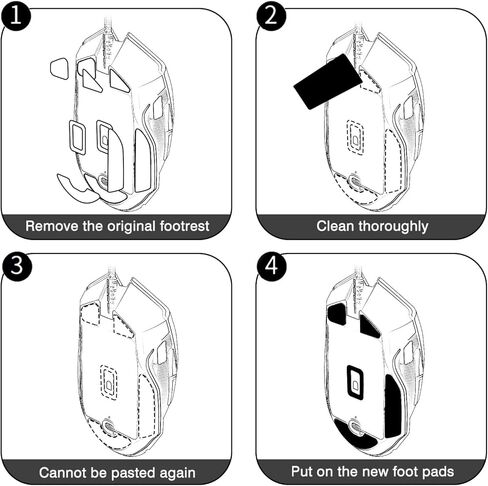 1
Remove the original footrest

2
Clean thoroughly

3
Cannot be pasted again

4
Put on the new foot pads