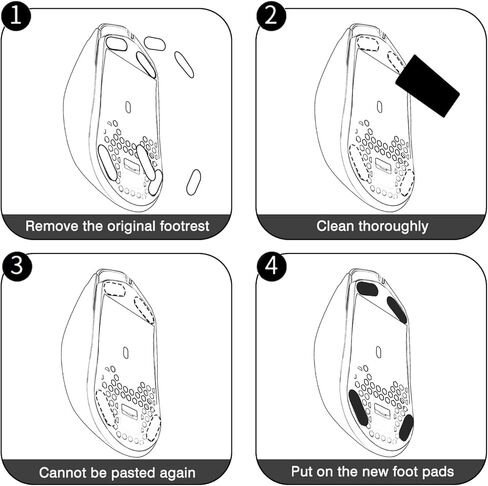 1
Remove the original footrest

2
Clean thoroughly

3
Cannot be pasted again

4
Put on the new foot pads