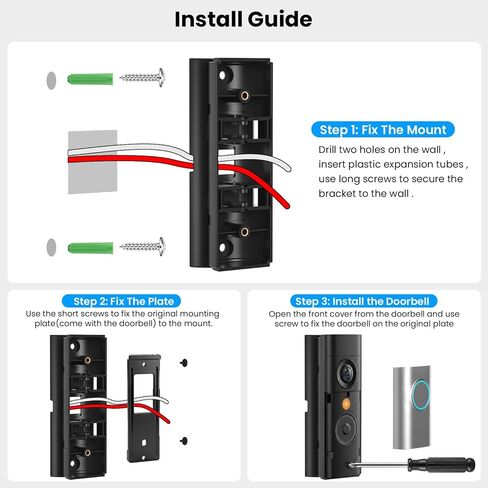 Install Guide

Step 1: Fix The Mount

Drill two holes on the wall , insert plastic expansion tubes , use long screws to secure the bracket to the wall .

Step 2: Fix The Plate

Use the short screws to fix the original mounting plate(come with the doorbell) to the mount.

Step 3: Install the Doorbell

Open the front cover from the doorbell and use screw to fix the doorbell on the original plate