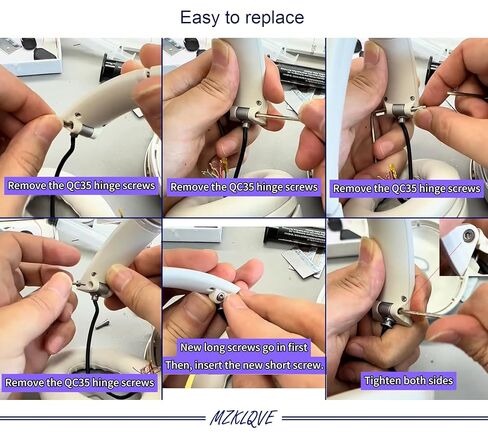 Easy to replace

Remove the QC35 hinge screws

Remove the QC35 hinge screws

Remove the QC35 hinge screws

Remove the QC35 hinge screws

New long screws go in first
Then, insert the new short screw.

Tighten both sides

MZKLQVE