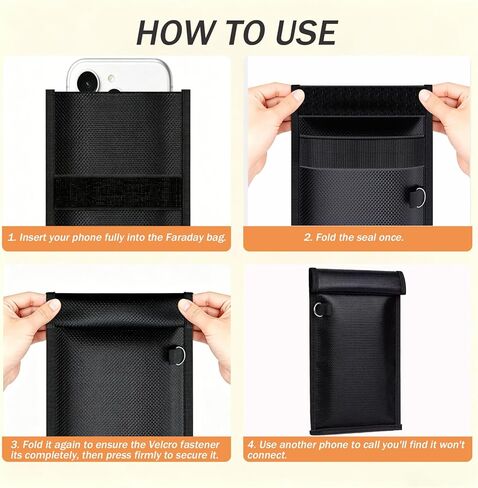 HOW TO USE

1. Insert your phone fully into the Faraday bag.

2. Fold the seal once.

3. Fold it again to ensure the Velcro fastener its completely, then press firmly to secure it.

4. Use another phone to call you'll find it won't connect.