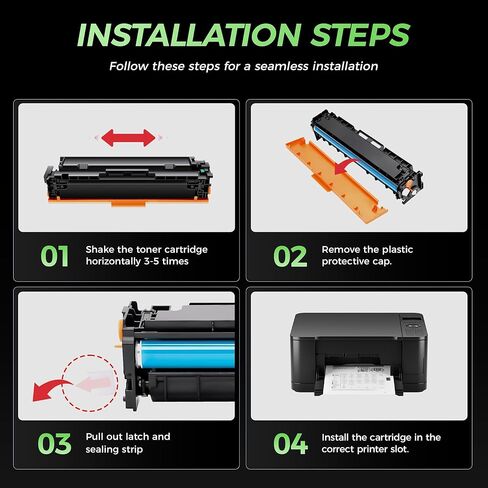 INSTALLATION STEPS

Follow these steps for a seamless installation

01 Shake the toner cartridge horizontally 3-5 times

02 Remove the plastic protective cap.

03 Pull out latch and sealing strip

04 Install the cartridge in the correct printer slot.