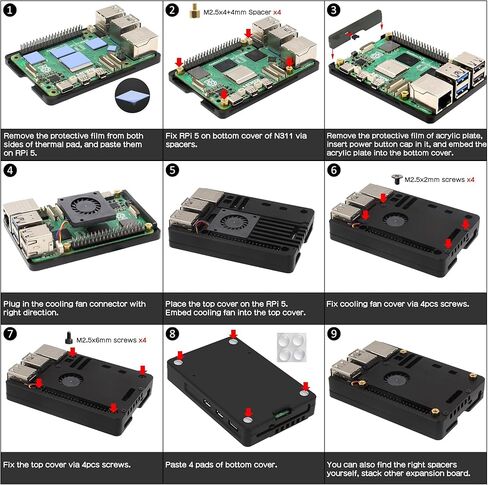 1

Remove the protective film from both sides of thermal pad, and paste them on RPi 5.

2 M2.5x4+4mm Spacer x4

Fix RPi 5 on bottom cover of N311 via spacers.

3

Remove the protective film of acrylic plate, insert power button cap in it, and embed the acrylic plate into the bottom cover.

4

Plug in the cooling fan connector with right direction.

5

Place the top cover on the RPi 5. Embed cooling fan into the top cover.

6 M2.5x2mm screws x4

Fix cooling fan cover via 4pcs screws.

7 M2.5x6mm screws x4

Fix the top cover via 4pcs screws.

8

Paste 4 pads of bottom cover.

9

You can also find the right spacers yourself, stack other expansion board.