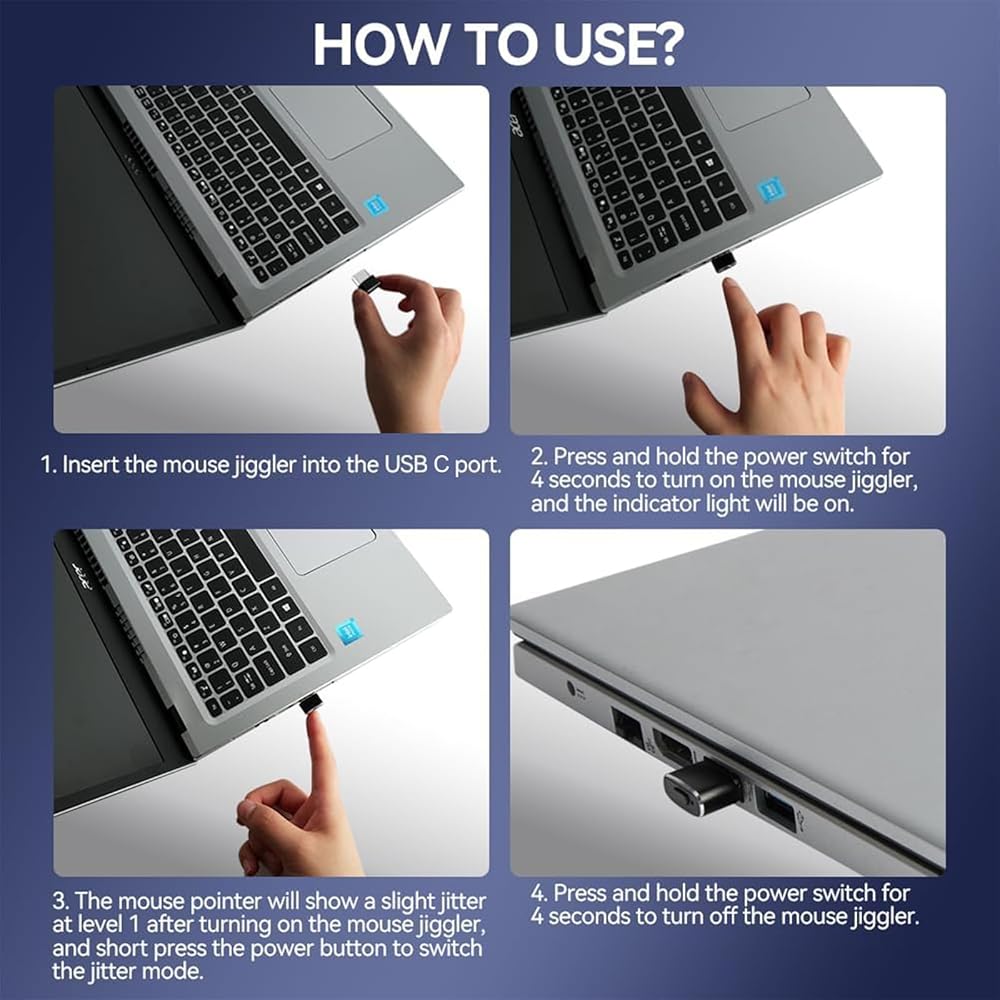 HOW TO USE?

1. Insert the mouse jiggler into the USB C port.

2. Press and hold the power switch for 4 seconds to turn on the mouse jiggler, and the indicator light will be on.

3. The mouse pointer will show a slight jitter at level 1 after turning on the mouse jiggler, and short press the power button to switch the jitter mode.

4. Press and hold the power switch for 4 seconds to turn off the mouse jiggler.