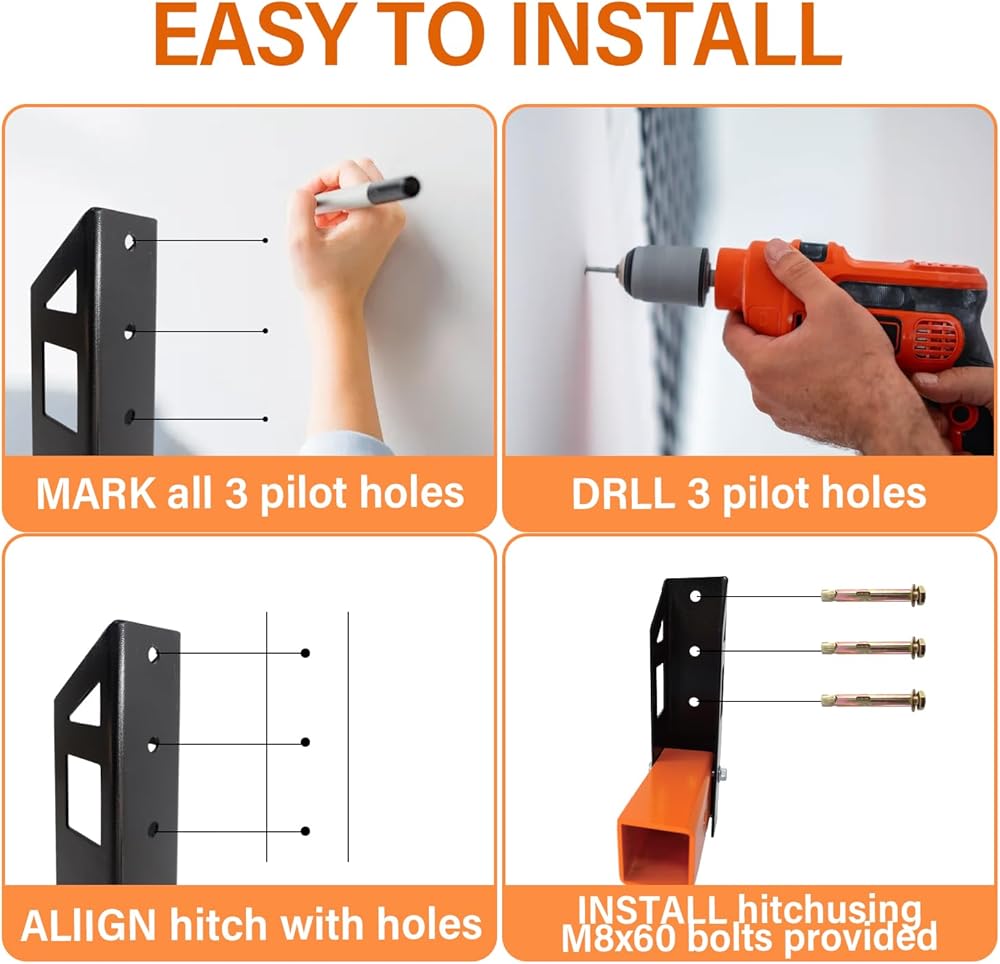 EASY TO INSTALL

MARK all 3 pilot holes

DRLL 3 pilot holes

ALIIGN hitch with holes

INSTALL hitchusing M8x60 bolts provided