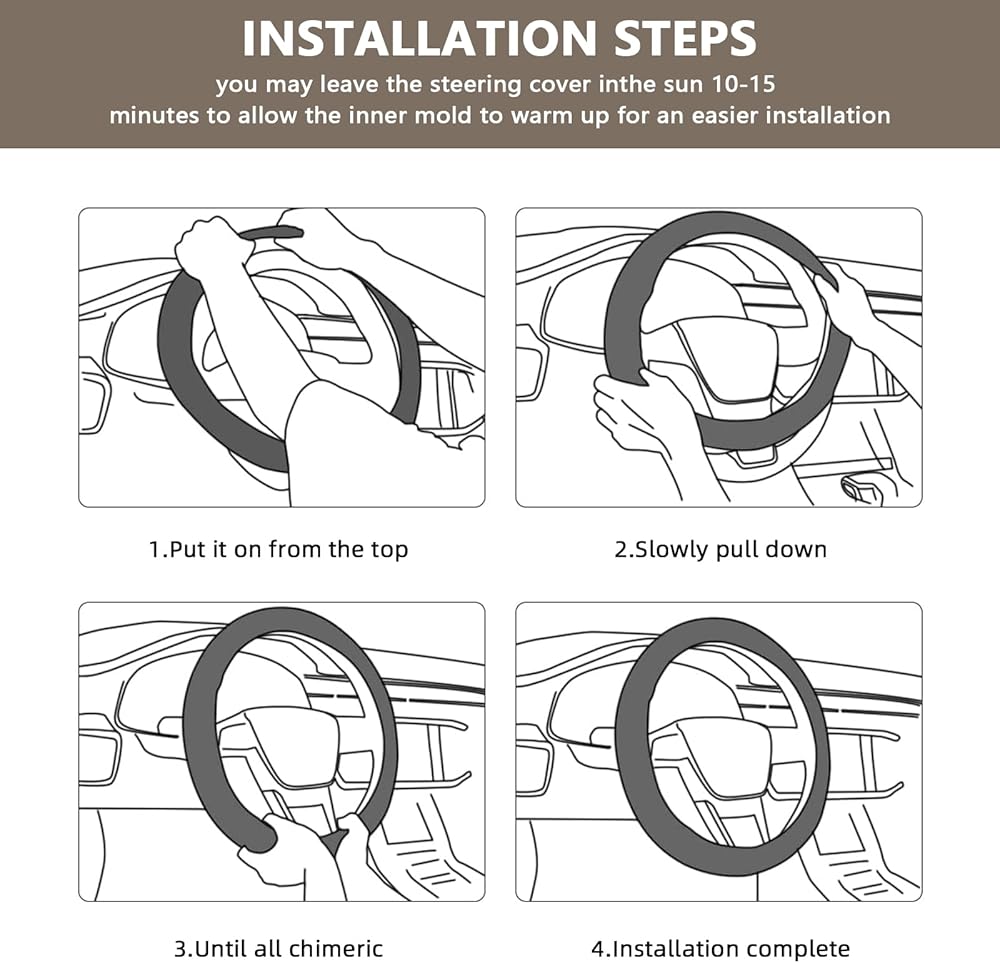 INSTALLATION STEPS

you may leave the steering cover inthe sun 10-15 minutes to allow the inner mold to warm up for an easier installation

1.Put it on from the top

2.Slowly pull down

3.Until all chimeric

4.Installation complete