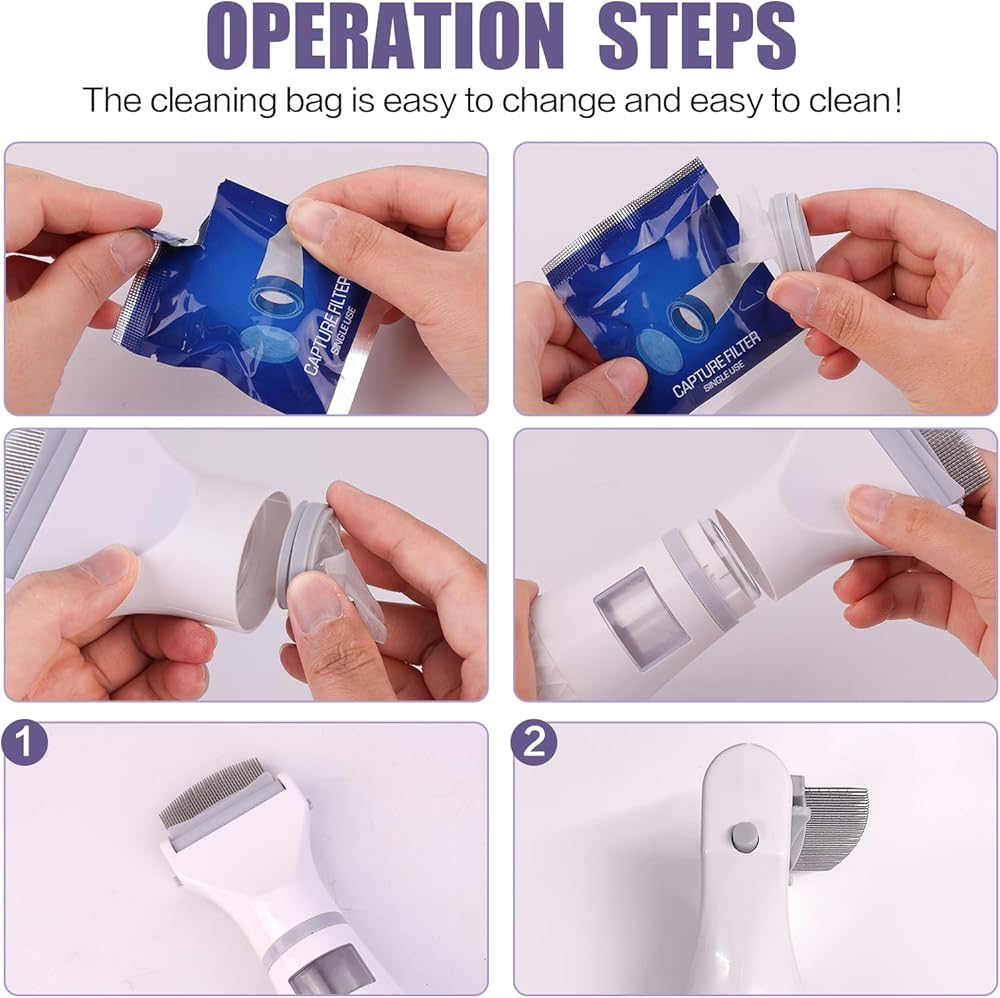 OPERATION STEPS

The cleaning bag is easy to change and easy to clean!

CAPTURE FILTER
SINGLE USE

CAPTURE FILTER
SINGLE USE

1

2