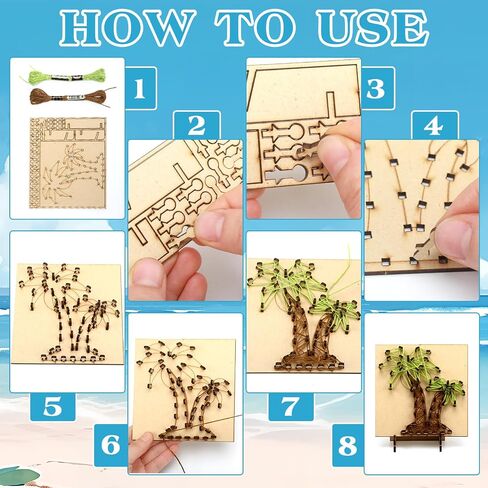 HOW TO USE

1

2

3

4

5

6

7

8