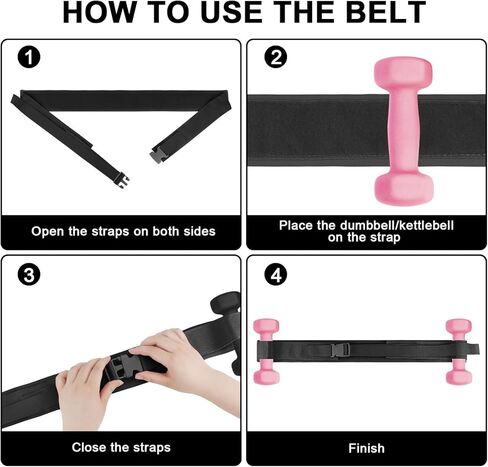 HOW TO USE THE BELT

1

Open the straps on both sides

2

Place the dumbbell/kettlebell on the strap

3

Close the straps

4

Finish