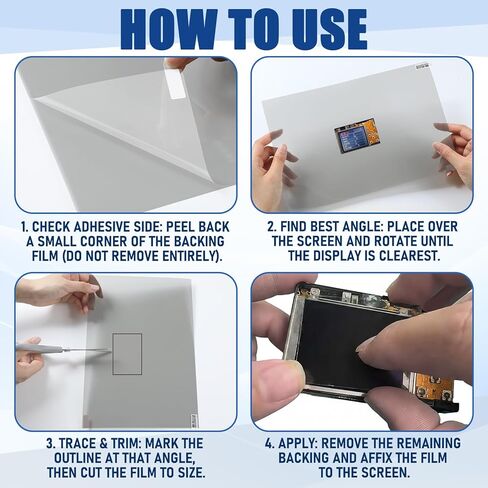 HOW TO USE

1. CHECK ADHESIVE SIDE: PEEL BACK A SMALL CORNER OF THE BACKING FILM (DO NOT REMOVE ENTIRELY).

2. FIND BEST ANGLE: PLACE OVER THE SCREEN AND ROTATE UNTIL THE DISPLAY IS CLEAREST.

3. TRACE & TRIM: MARK THE OUTLINE AT THAT ANGLE, THEN CUT THE FILM TO SIZE.

4. APPLY: REMOVE THE REMAINING BACKING AND AFFIX THE FILM TO THE SCREEN.