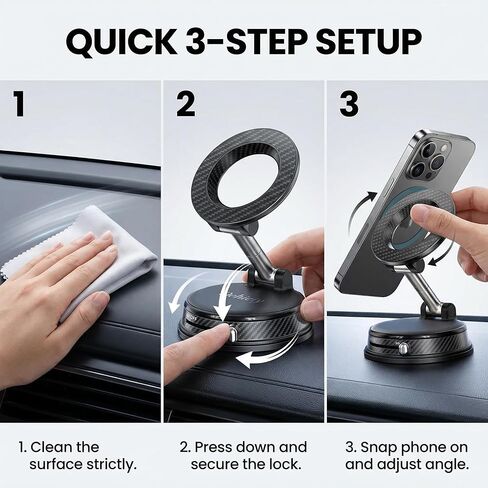 QUICK 3-STEP SETUP

1

2

3

1. Clean the surface strictly.

2. Press down and secure the lock.

3. Snap phone on and adjust angle.