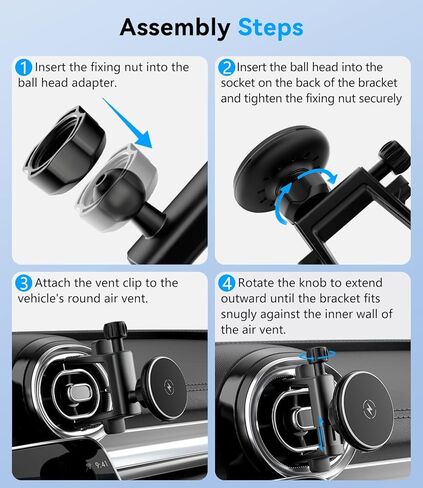 Assembly Steps

1 Insert the fixing nut into the ball head adapter.

2 Insert the ball head into the socket on the back of the bracket and tighten the fixing nut securely

3 Attach the vent clip to the vehicle's round air vent.

4 Rotate the knob to extend outward until the bracket fits snugly against the inner wall of the air vent.

9:41