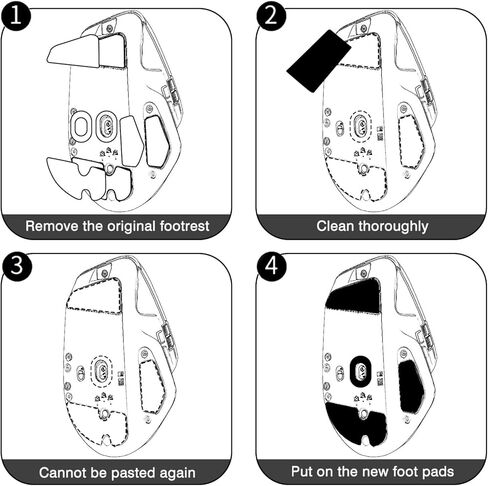 1
Remove the original footrest

2
Clean thoroughly

3
Cannot be pasted again

4
Put on the new foot pads